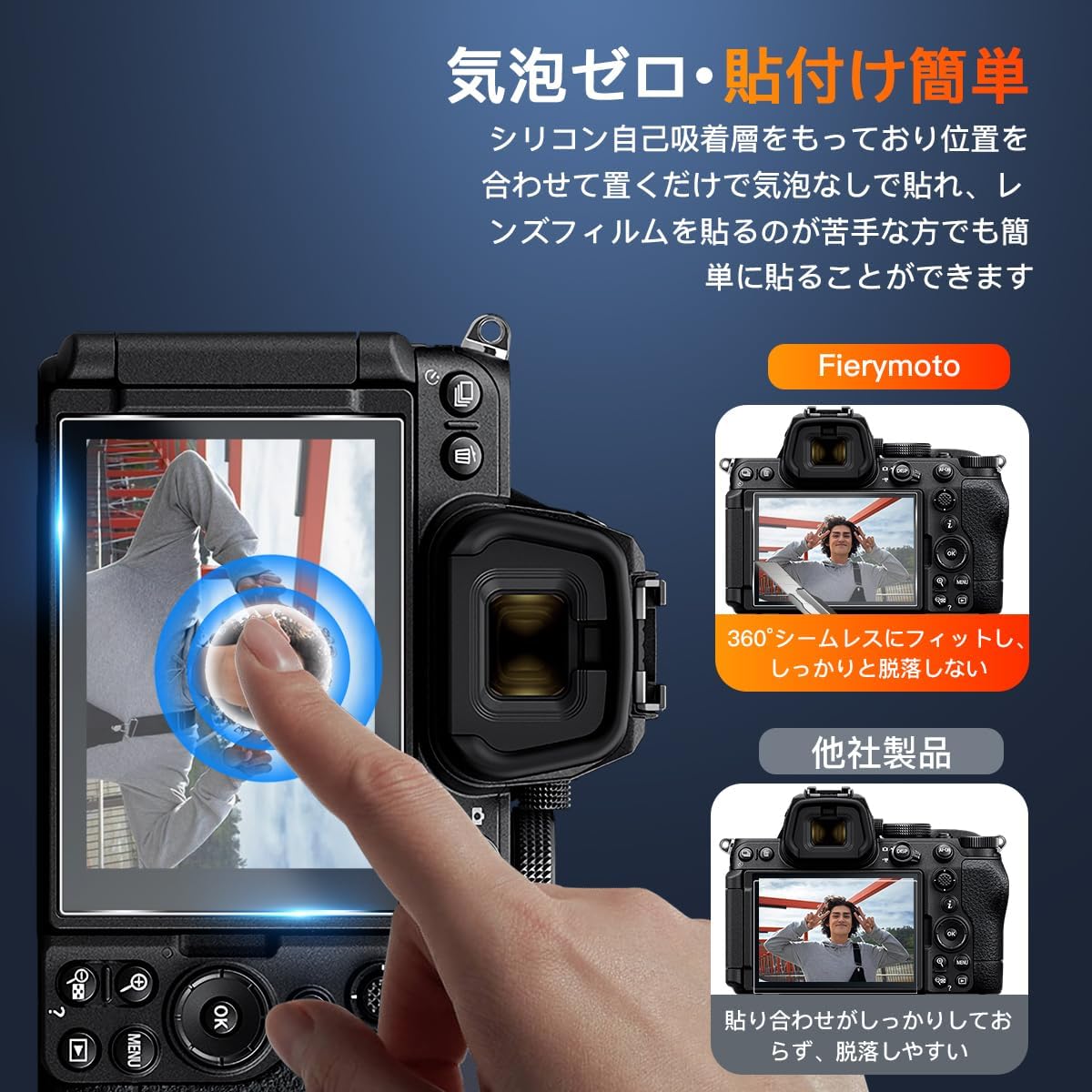 気泡ゼロ・貼付け簡単

シリコン自己吸着層をもっており位置を合わせて置くだけで気泡なしで貼れ、レンズフィルムを貼るのが苦手な方でも簡単に貼ることができます

Fierymoto

360°シームレスにフィットし、しっかりと脱落しない

他社製品

貼り合わせがしっかりしておらず、脱落しやすい

OK

MENU